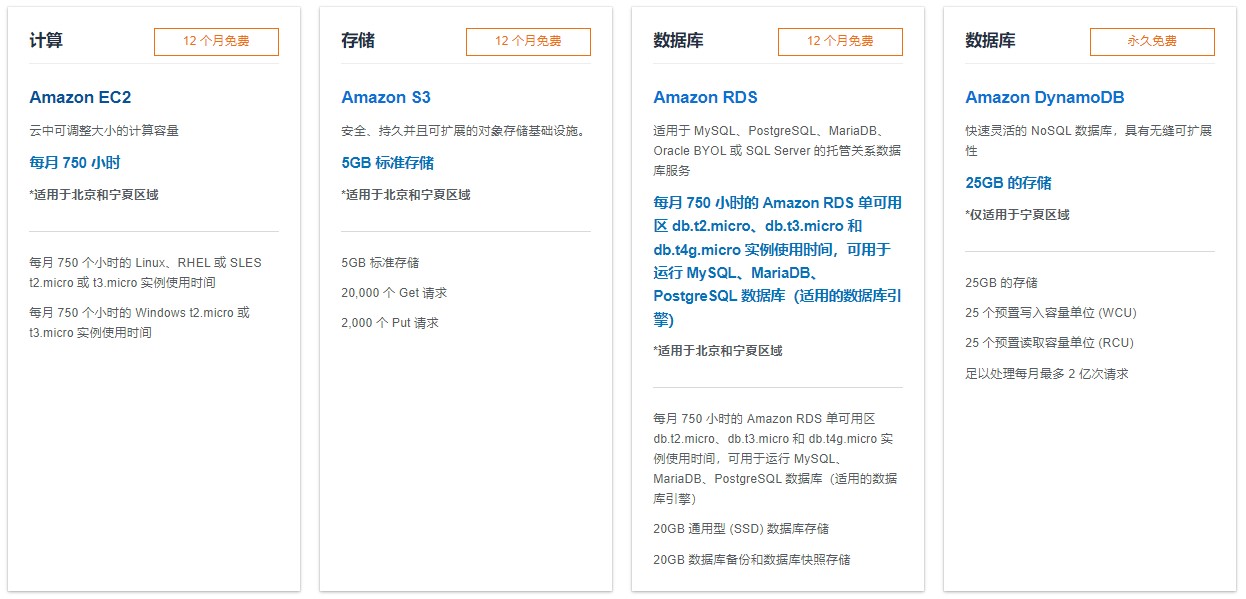 计算

12 个月免费

Amazon EC2

云中可调整大小的计算容量

每月 750 小时

*适用于北京和宁夏区域

每月 750 个小时的 Linux、RHEL 或 SLES t2.micro 或 t3.micro 实例使用时间

每月 750 个小时的 Windows t2.micro 或 t3.micro 实例使用时间

存储

12 个月免费

Amazon S3

安全、持久并且可扩展的对象存储基础设施。

5GB 标准存储

*适用于北京和宁夏区域

5GB 标准存储

20,000 个 Get 请求

2,000 个 Put 请求

数据库

12 个月免费

Amazon RDS

适用于 MySQL、PostgreSQL、MariaDB、Oracle BYOL 或 SQL Server 的托管关系数据库服务

每月 750 小时的 Amazon RDS 单可用区 db.t2.micro、db.t3.micro 和 db.t4g.micro 实例使用时间，可用于运行 MySQL、MariaDB、PostgreSQL 数据库（适用的数据库引擎）

*适用于北京和宁夏区域

每月 750 小时的 Amazon RDS 单可用区 db.t2.micro、db.t3.micro 和 db.t4g.micro 实例使用时间，可用于运行 MySQL、MariaDB、PostgreSQL 数据库（适用的数据库引擎）

20GB 通用型 (SSD) 数据库存储

20GB 数据库备份和数据库快照存储

数据库

永久免费

Amazon DynamoDB

快速灵活的 NoSQL 数据库，具有无缝可扩展性

25GB 的存储

*仅适用于宁夏区域

25GB 的存储

25 个预置写入容量单位 (WCU)

25 个预置读取容量单位 (RCU)

足以处理每月最多 2 亿次请求